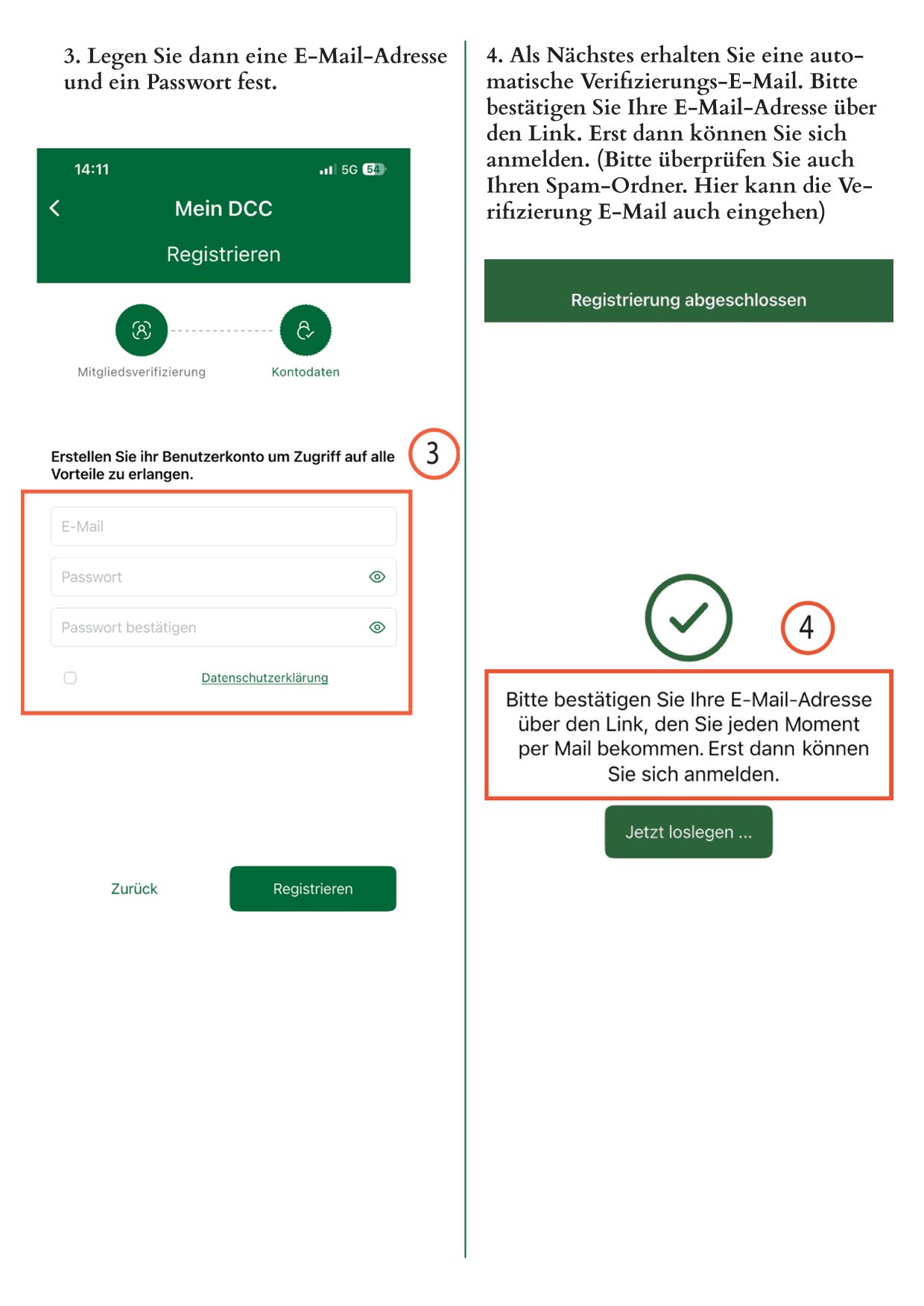 3. Legen Sie dann eine E-Mail-Adresse und ein Passwort fest.

14:11

5G 54

Mein DCC

Registrieren

Mitgliedsverifizierung

Kontodaten

Erstellen Sie ihr Benutzerkonto um Zugriff auf alle Vorteile zu erlangen.

3

E-Mail

Passwort

Passwort bestätigen

Datenschutzerklärung

Zurück

Registrieren

4. Als Nächstes erhalten Sie eine automatische Verifizierungs-E-Mail. Bitte bestätigen Sie Ihre E-Mail-Adresse über den Link. Erst dann können Sie sich anmelden. (Bitte überprüfen Sie auch Ihren Spam-Ordner. Hier kann die Verifizierung E-Mail auch eingehen)

Registrierung abgeschlossen

4

Bitte bestätigen Sie Ihre E-Mail-Adresse über den Link, den Sie jeden Moment per Mail bekommen. Erst dann können Sie sich anmelden.

Jetzt loslegen ...